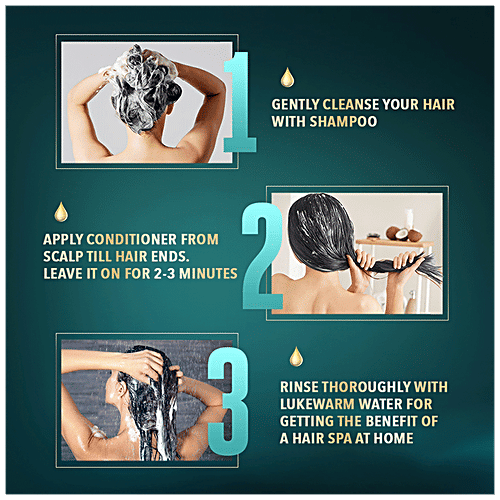 1

GENTLY CLEANSE YOUR HAIR WITH SHAMPOO

2

APPLY CONDITIONER FROM SCALP TILL HAIR ENDS. LEAVE IT ON FOR 2-3 MINUTES

3

RINSE THOROUGHLY WITH LUKEWARM WATER FOR GETTING THE BENEFIT OF A HAIR SPA AT HOME