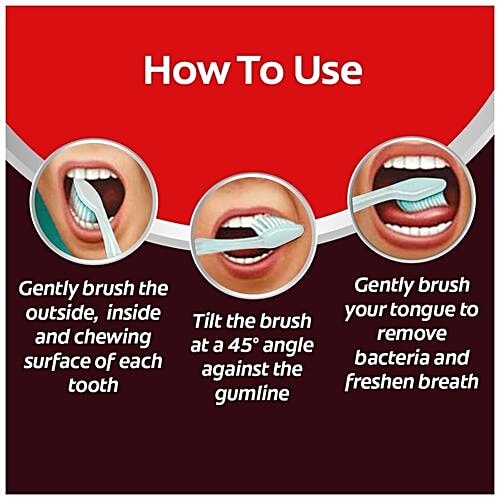 How To Use

Gently brush the outside, inside and chewing surface of each tooth

Tilt the brush at a 45° angle against the gumline

Gently brush your tongue to remove bacteria and freshen breath