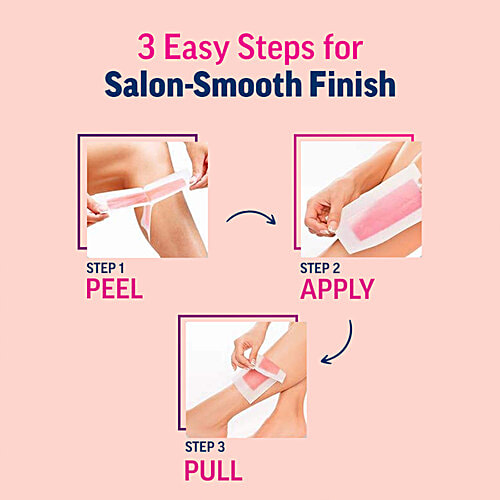 3 Easy Steps for
Salon-Smooth Finish

STEP 1
PEEL

STEP 2
APPLY

STEP 3
PULL