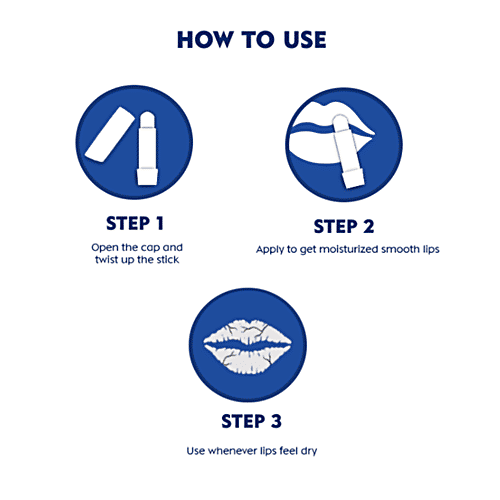 HOW TO USE

STEP 1

Open the cap and twist up the stick

STEP 2

Apply to get moisturized smooth lips

STEP 3

Use whenever lips feel dry