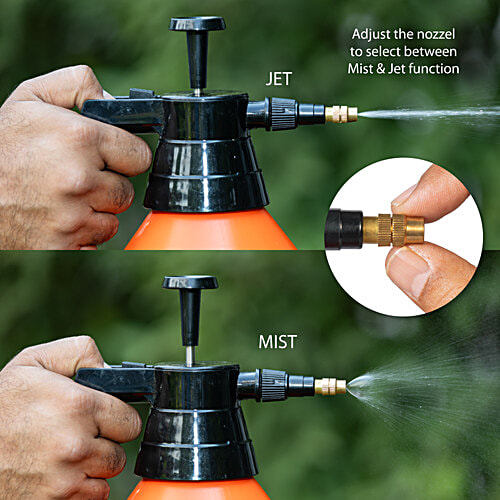 Adjust the nozzel to select between Mist & Jet function

JET

MIST