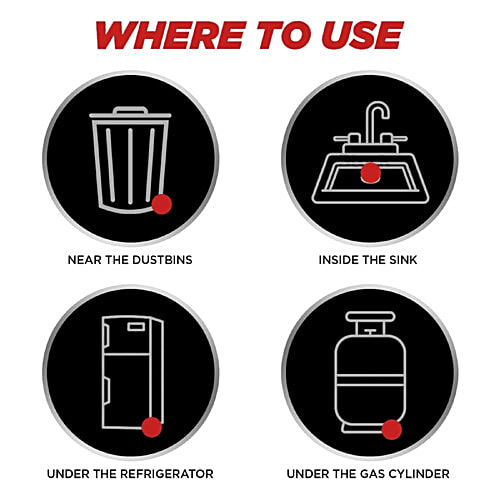 WHERE TO USE

NEAR THE DUSTBINS

INSIDE THE SINK

UNDER THE REFRIGERATOR

UNDER THE GAS CYLINDER