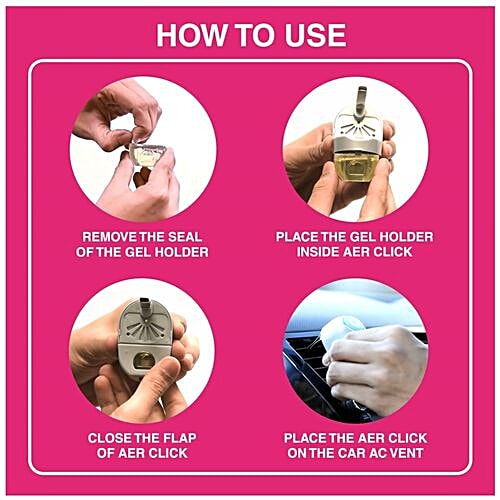 HOW TO USE

REMOVE THE SEAL OF THE GEL HOLDER

PLACE THE GEL HOLDER INSIDE AER CLICK

CLOSE THE FLAP OF AER CLICK

PLACE THE AER CLICK ON THE CAR AC VENT