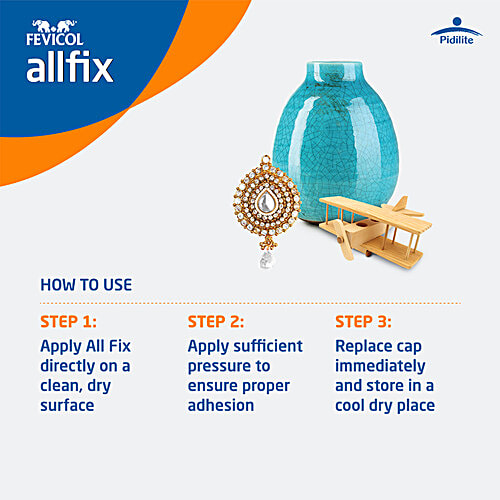 FEVICOL
allfix

Pidilite

HOW TO USE

STEP 1:
Apply All Fix directly on a clean, dry surface

STEP 2:
Apply sufficient pressure to ensure proper adhesion

STEP 3:
Replace cap immediately and store in a cool dry place