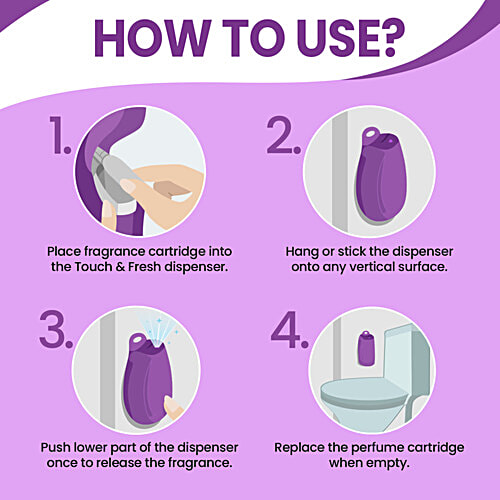 HOW TO USE?

1.

Place fragrance cartridge into the Touch & Fresh dispenser.

2.

Hang or stick the dispenser onto any vertical surface.

3.

Push lower part of the dispenser once to release the fragrance.

4.

Replace the perfume cartridge when empty.