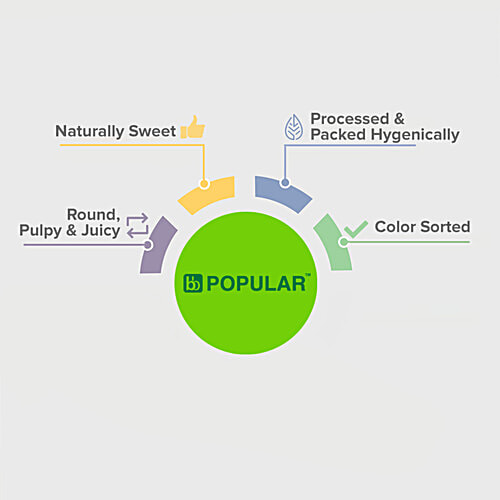 Naturally Sweet

Processed & Packed Hygenically

Round, Pulpy & Juicy

Color Sorted

bb POPULAR™