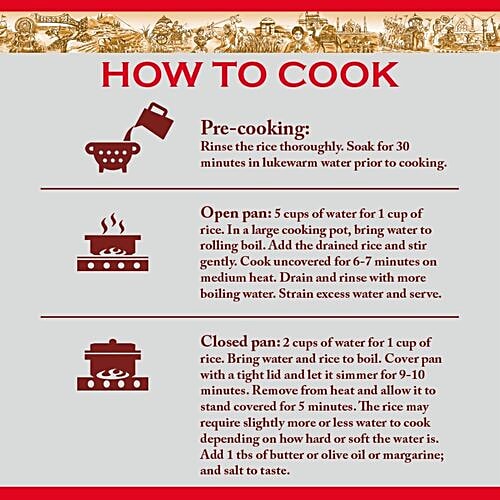 HOW TO COOK

Pre-cooking:
Rinse the rice thoroughly. Soak for 30 minutes in lukewarm water prior to cooking.

Open pan: 5 cups of water for 1 cup of rice. In a large cooking pot, bring water to rolling boil. Add the drained rice and stir gently. Cook uncovered for 6-7 minutes on medium heat. Drain and rinse with more boiling water. Strain excess water and serve.

Closed pan: 2 cups of water for 1 cup of rice. Bring water and rice to boil. Cover pan with a tight lid and let it simmer for 9-10 minutes. Remove from heat and allow it to stand covered for 5 minutes. The rice may require slightly more or less water to cook depending on how hard or soft the water is. Add 1 tbs of butter or olive oil or margarine; and salt to taste.