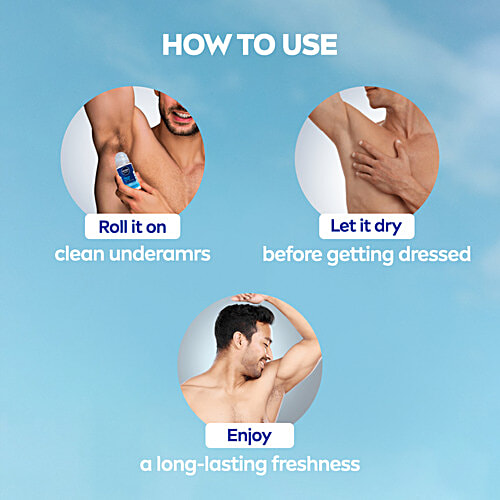 HOW TO USE

Roll it on
clean underamrs

Let it dry
before getting dressed

Enjoy
a long-lasting freshness