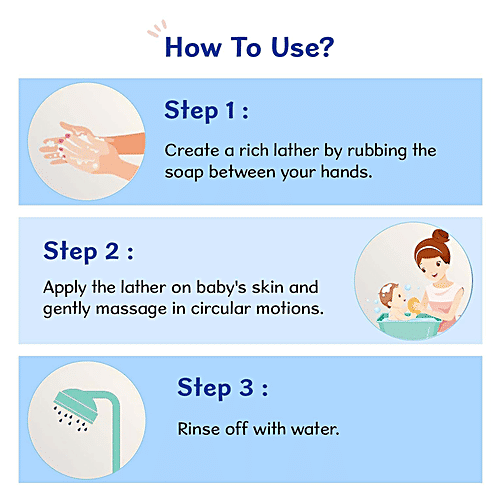 How To Use?

Step 1 :

Create a rich lather by rubbing the soap between your hands.

Step 2 :

Apply the lather on baby's skin and gently massage in circular motions.

Step 3 :

Rinse off with water.