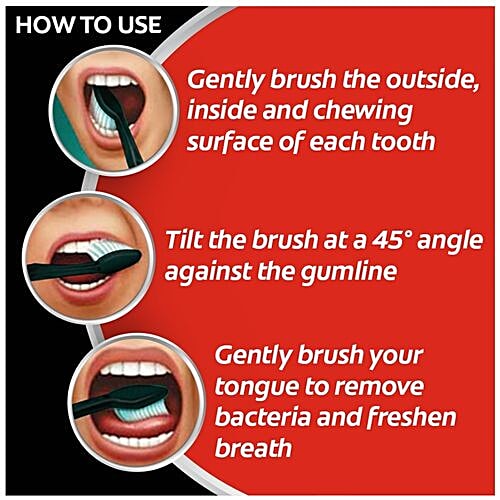 HOW TO USE

Gently brush the outside, inside and chewing surface of each tooth

Tilt the brush at a 45° angle against the gumline

Gently brush your tongue to remove bacteria and freshen breath