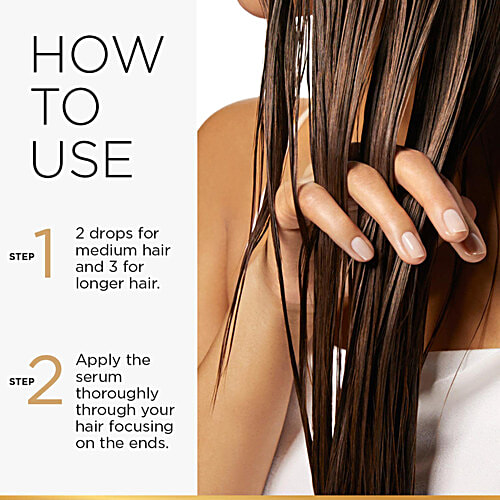 HOW TO USE

STEP 1 2 drops for medium hair and 3 for longer hair.

STEP 2 Apply the serum thoroughly through your hair focusing on the ends.