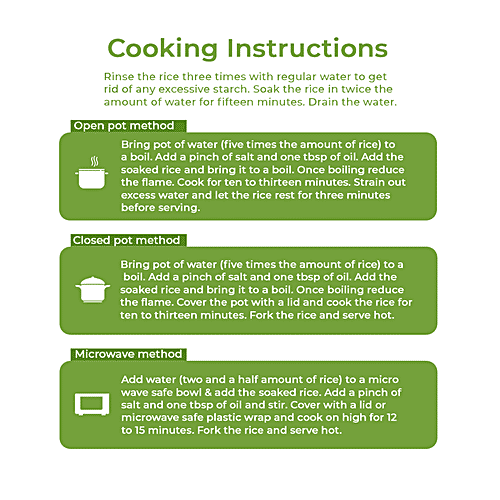 Cooking Instructions

Rinse the rice three times with regular water to get rid of any excessive starch. Soak the rice in twice the amount of water for fifteen minutes. Drain the water.

Open pot method

Bring pot of water (five times the amount of rice) to a boil. Add a pinch of salt and one tbsp of oil. Add the soaked rice and bring it to a boil. Once boiling reduce the flame. Cook for ten to thirteen minutes. Strain out excess water and let the rice rest for three minutes before serving.

Closed pot method

Bring pot of water (five times the amount of rice) to a boil. Add a pinch of salt and one tbsp of oil. Add the soaked rice and bring it to a boil. Once boiling reduce the flame. Cover the pot with a lid and cook the rice for ten to thirteen minutes. Fork the rice and serve hot.

Microwave method

Add water (two and a half amount of rice) to a micro wave safe bowl & add the soaked rice. Add a pinch of salt and one tbsp of oil and stir. Cover with a lid or microwave safe plastic wrap and cook on high for 12 to 15 minutes. Fork the rice and serve hot.