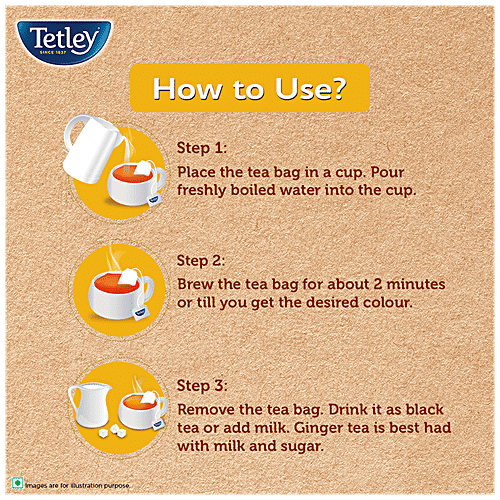 Tetley
SINCE 1837

How to Use?

Step 1:
Place the tea bag in a cup. Pour freshly boiled water into the cup.

Step 2:
Brew the tea bag for about 2 minutes or till you get the desired colour.

Step 3:
Remove the tea bag. Drink it as black tea or add milk. Ginger tea is best had with milk and sugar.

Images are for illustration purpose.