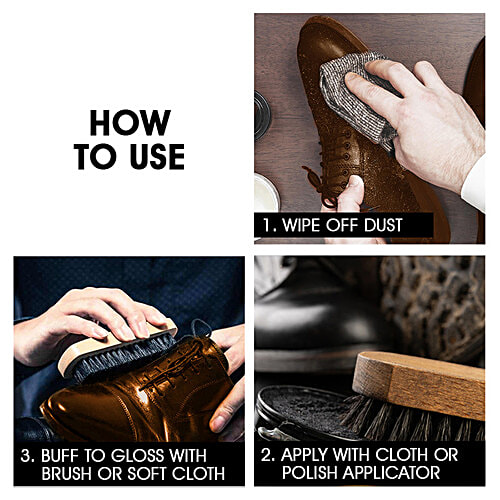 HOW TO USE

1. WIPE OFF DUST

3. BUFF TO GLOSS WITH BRUSH OR SOFT CLOTH

2. APPLY WITH CLOTH OR POLISH APPLICATOR