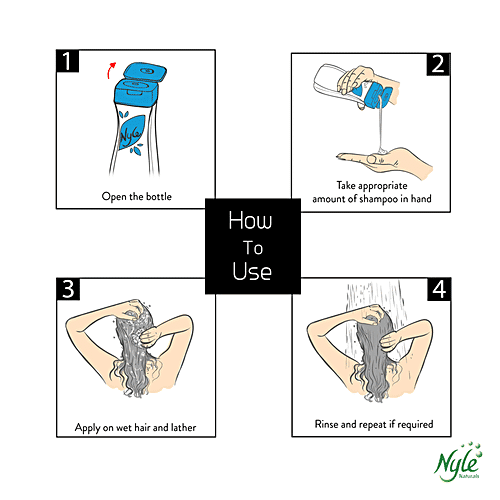 1

Nyle

Open the bottle

2

Take appropriate amount of shampoo in hand

How To Use

3

Apply on wet hair and lather

4

Rinse and repeat if required

Nyle Naturals