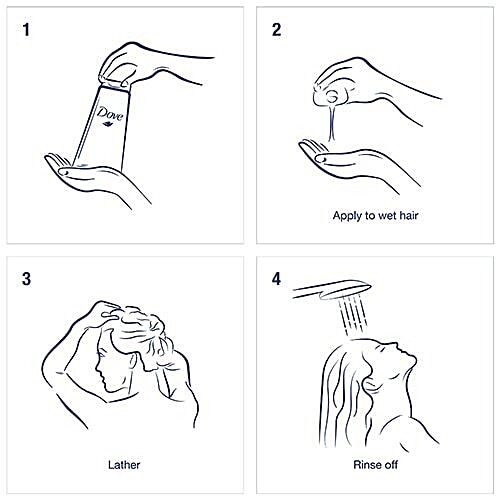 1

Dove

2

Apply to wet hair

3

Lather

4

Rinse off