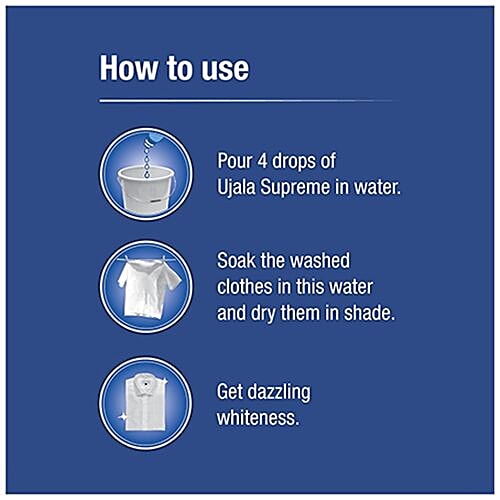 How to use

Pour 4 drops of Ujala Supreme in water.

Soak the washed clothes in this water and dry them in shade.

Get dazzling whiteness.