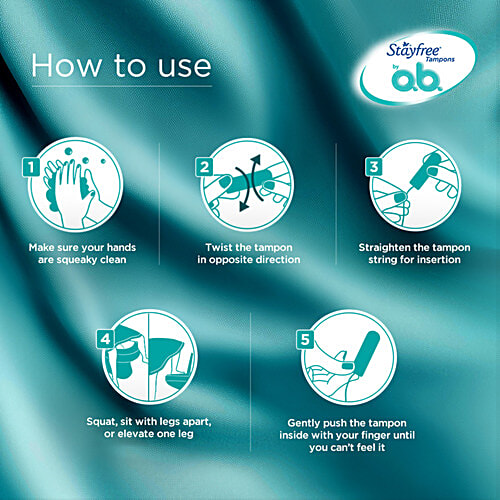 How to use

Stayfree® Tampons by o.b.

1
Make sure your hands are squeaky clean

2
Twist the tampon in opposite direction

3
Straighten the tampon string for insertion

4
Squat, sit with legs apart, or elevate one leg

5
Gently push the tampon inside with your finger until you can't feel it