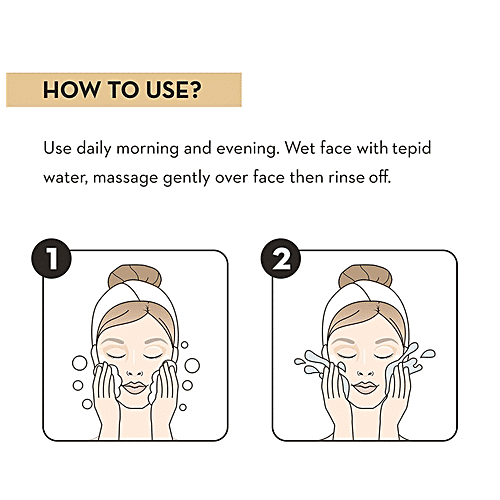 HOW TO USE?

Use daily morning and evening. Wet face with tepid water, massage gently over face then rinse off.

1

2