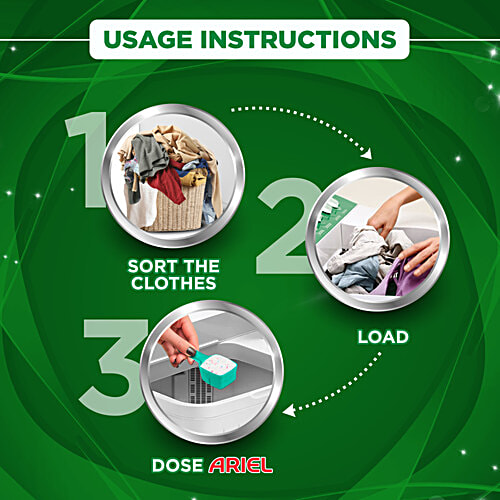 USAGE INSTRUCTIONS

1

SORT THE CLOTHES

2

LOAD

3

DOSE ARIEL