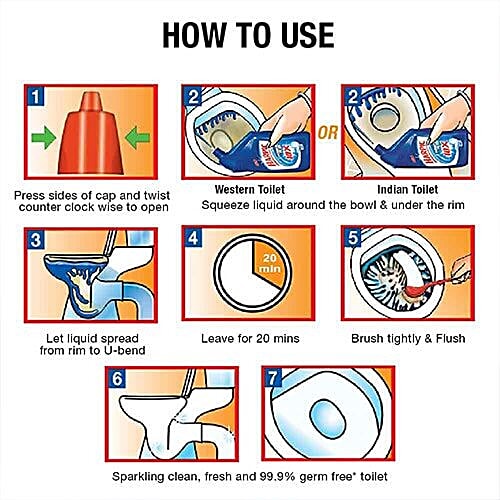 HOW TO USE

1

Press sides of cap and twist counter clock wise to open

2

HARPIC 10X

OR

2

HARPIC 10X

Western Toilet

Indian Toilet

Squeeze liquid around the bowl & under the rim

3

Let liquid spread from rim to U-bend

4

20 min

Leave for 20 mins

5

Brush tightly & Flush

6

7

Sparkling clean, fresh and 99.9% germ free* toilet