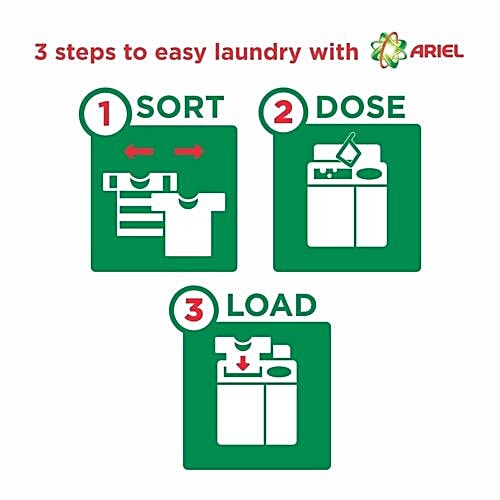 3 steps to easy laundry with ARIEL

1 SORT

2 DOSE

3 LOAD