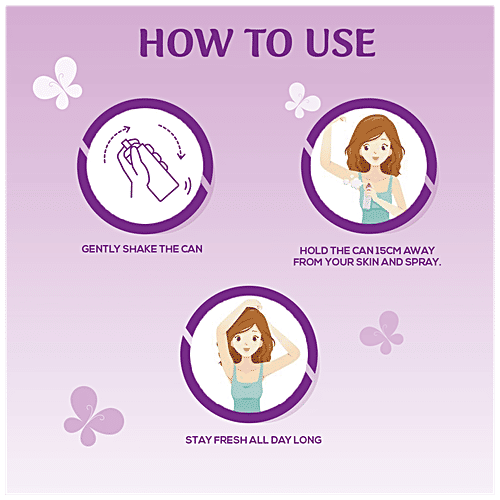 HOW TO USE

GENTLY SHAKE THE CAN

HOLD THE CAN 15CM AWAY FROM YOUR SKIN AND SPRAY.

STAY FRESH ALL DAY LONG