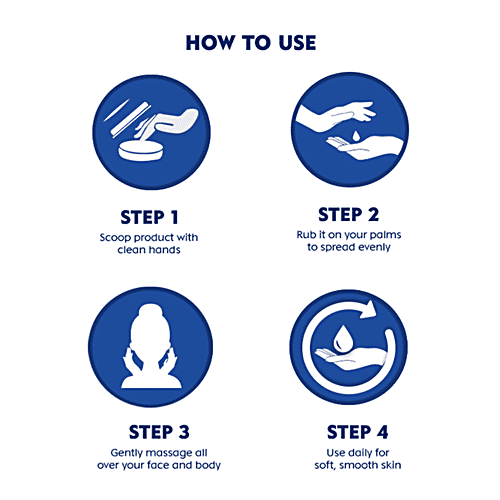 HOW TO USE

STEP 1
Scoop product with clean hands

STEP 2
Rub it on your palms to spread evenly

STEP 3
Gently massage all over your face and body

STEP 4
Use daily for soft, smooth skin