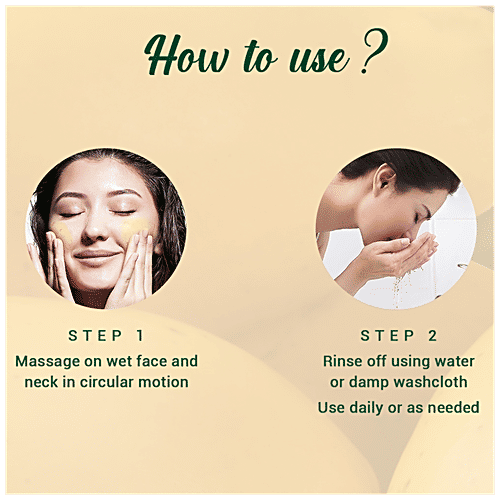 How to use ?

STEP 1
Massage on wet face and neck in circular motion

STEP 2
Rinse off using water or damp washcloth
Use daily or as needed