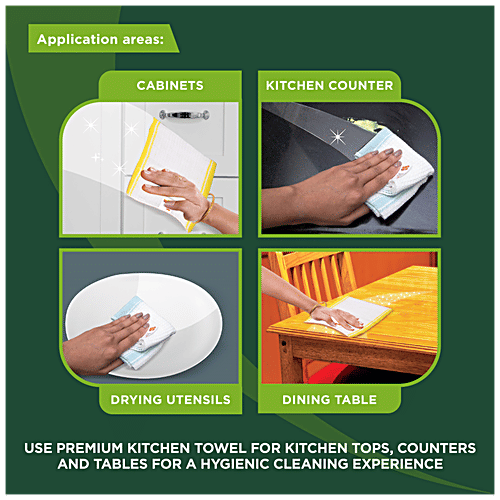 Application areas:

CABINETS

KITCHEN COUNTER

DRYING UTENSILS

DINING TABLE

USE PREMIUM KITCHEN TOWEL FOR KITCHEN TOPS, COUNTERS AND TABLES FOR A HYGIENIC CLEANING EXPERIENCE