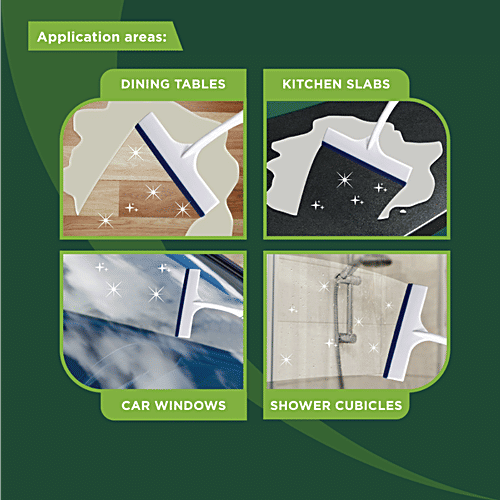 Application areas:

DINING TABLES

KITCHEN SLABS

CAR WINDOWS

SHOWER CUBICLES