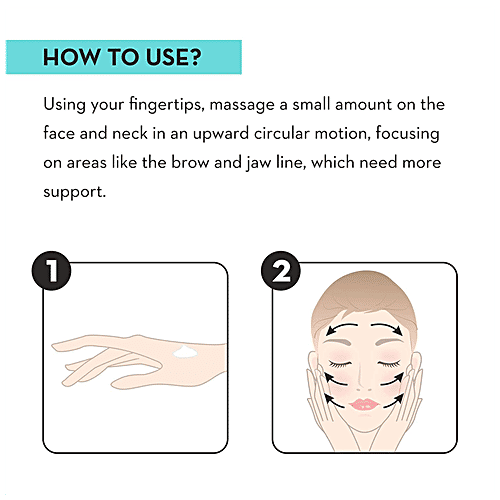 HOW TO USE?

Using your fingertips, massage a small amount on the face and neck in an upward circular motion, focusing on areas like the brow and jaw line, which need more support.

1

2