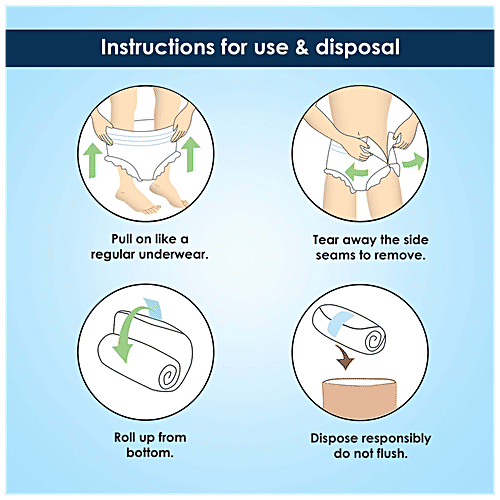 Instructions for use & disposal

Pull on like a regular underwear.

Tear away the side seams to remove.

Roll up from bottom.

Dispose responsibly do not flush.