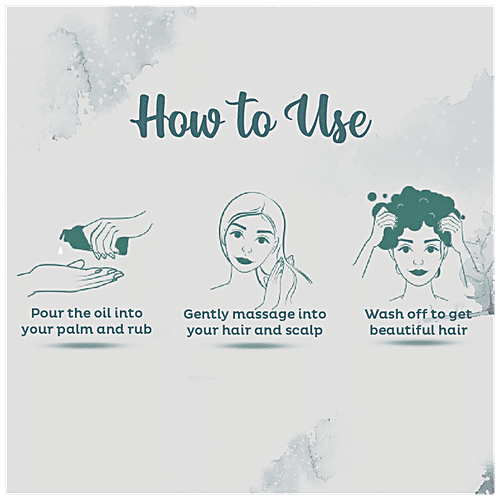 How to Use

Pour the oil into your palm and rub

Gently massage into your hair and scalp

Wash off to get beautiful hair