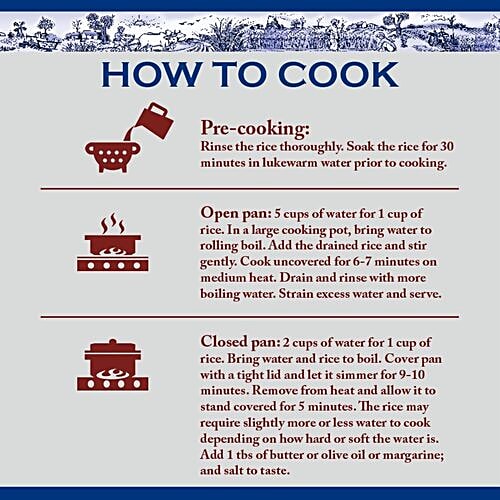 HOW TO COOK

Pre-cooking:
Rinse the rice thoroughly. Soak the rice for 30 minutes in lukewarm water prior to cooking.

Open pan: 5 cups of water for 1 cup of rice. In a large cooking pot, bring water to rolling boil. Add the drained rice and stir gently. Cook uncovered for 6-7 minutes on medium heat. Drain and rinse with more boiling water. Strain excess water and serve.

Closed pan: 2 cups of water for 1 cup of rice. Bring water and rice to boil. Cover pan with a tight lid and let it simmer for 9-10 minutes. Remove from heat and allow it to stand covered for 5 minutes. The rice may require slightly more or less water to cook depending on how hard or soft the water is. Add 1 tbs of butter or olive oil or margarine; and salt to taste.