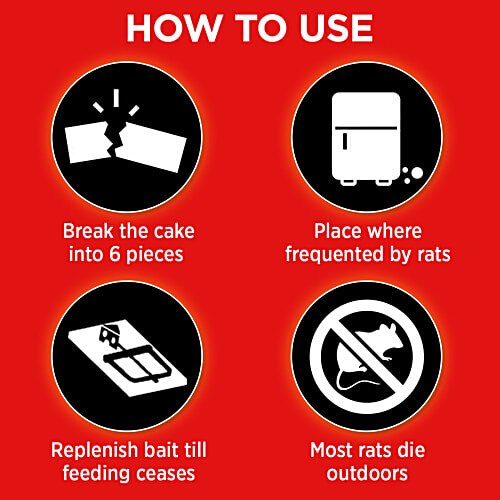 HOW TO USE

Break the cake into 6 pieces

Place where frequented by rats

Replenish bait till feeding ceases

Most rats die outdoors