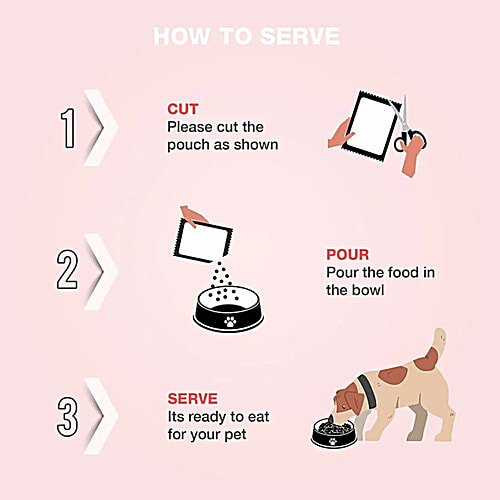 HOW TO SERVE

1

CUT
Please cut the pouch as shown

2

POUR
Pour the food in the bowl

3

SERVE
Its ready to eat for your pet