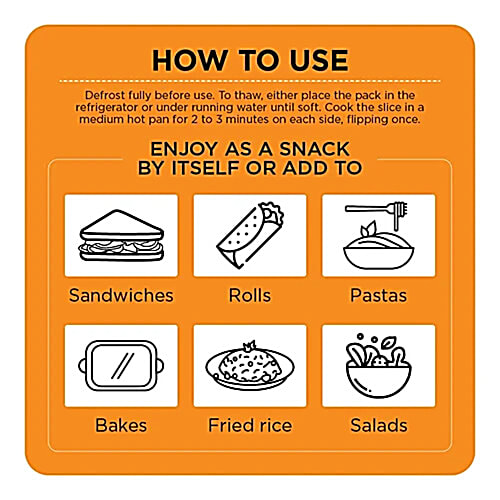 HOW TO USE

Defrost fully before use. To thaw, either place the pack in the refrigerator or under running water until soft. Cook the slice in a medium hot pan for 2 to 3 minutes on each side, flipping once.

ENJOY AS A SNACK BY ITSELF OR ADD TO

Sandwiches

Rolls

Pastas

Bakes

Fried rice

Salads