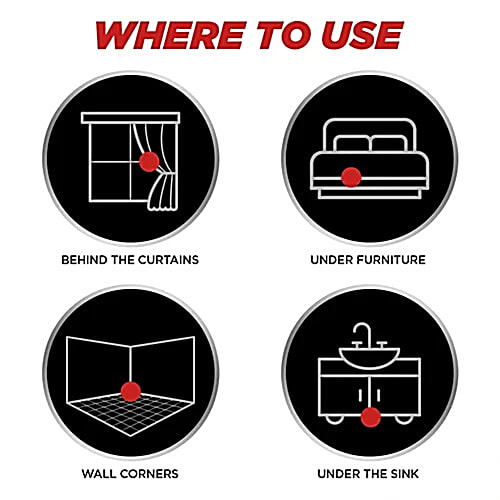 WHERE TO USE

BEHIND THE CURTAINS

UNDER FURNITURE

WALL CORNERS

UNDER THE SINK