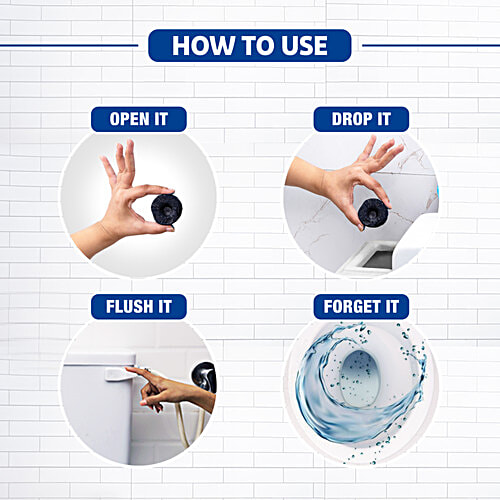 HOW TO USE

OPEN IT

DROP IT

FLUSH IT

FORGET IT