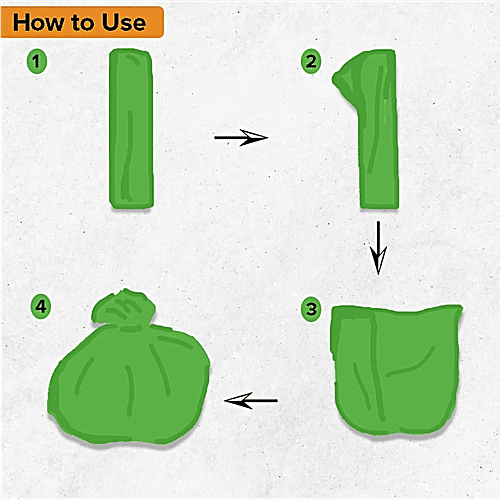 How to Use

1

2

3

4