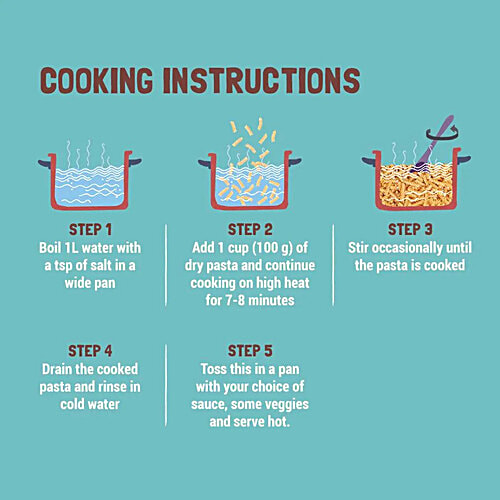 COOKING INSTRUCTIONS

STEP 1
Boil 1L water with a tsp of salt in a wide pan

STEP 2
Add 1 cup (100 g) of dry pasta and continue cooking on high heat for 7-8 minutes

STEP 3
Stir occasionally until the pasta is cooked

STEP 4
Drain the cooked pasta and rinse in cold water

STEP 5
Toss this in a pan with your choice of sauce, some veggies and serve hot.