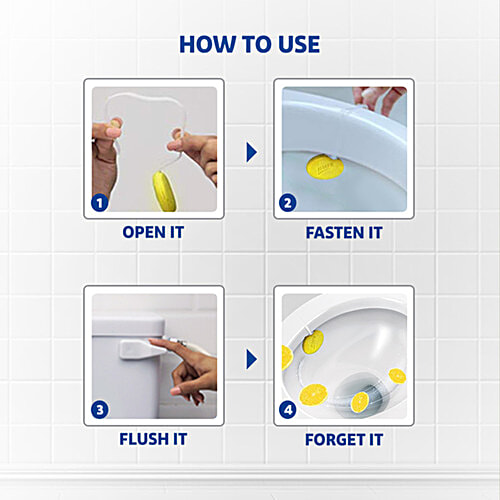 HOW TO USE

1

OPEN IT

2

FASTEN IT

3

FLUSH IT

4

FORGET IT