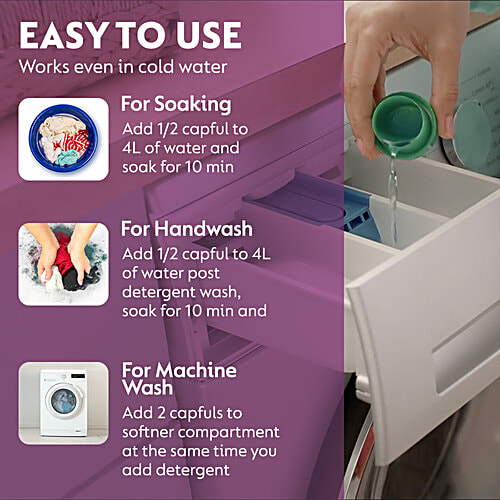 EASY TO USE
Works even in cold water

For Soaking
Add 1/2 capful to 4L of water and soak for 10 min

For Handwash
Add 1/2 capful to 4L of water post detergent wash, soak for 10 min and

For Machine Wash
Add 2 capfuls to softner compartment at the same time you add detergent