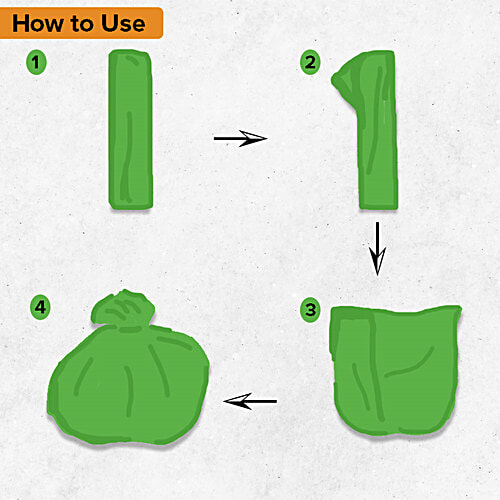 How to Use

1

2

3

4