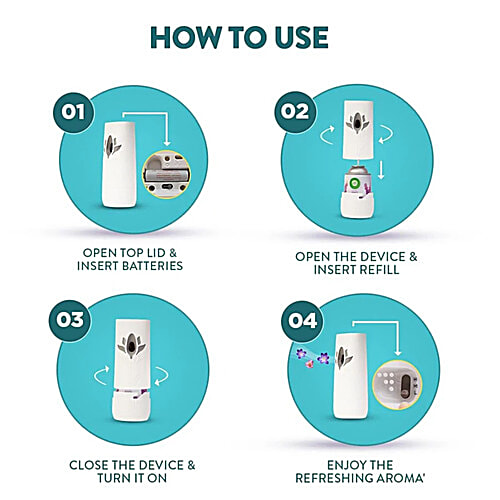 HOW TO USE

01

OPEN TOP LID & INSERT BATTERIES

02

OPEN THE DEVICE & INSERT REFILL

03

CLOSE THE DEVICE & TURN IT ON

04

ENJOY THE REFRESHING AROMA'