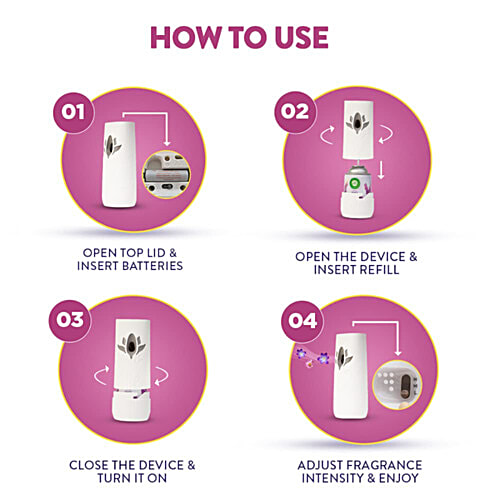 HOW TO USE

01

OPEN TOP LID & INSERT BATTERIES

02

OPEN THE DEVICE & INSERT REFILL

03

CLOSE THE DEVICE & TURN IT ON

04

ADJUST FRAGRANCE INTENSITY & ENJOY