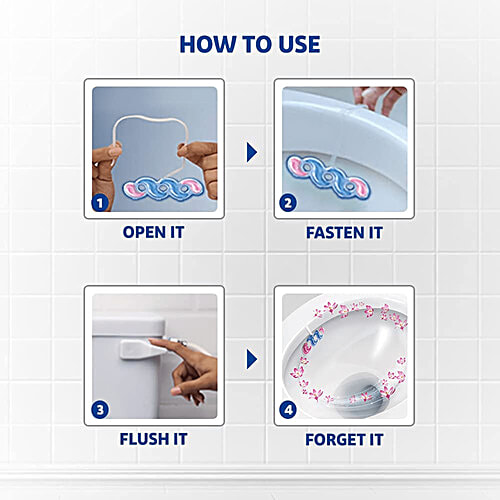 HOW TO USE

1

OPEN IT

2

FASTEN IT

3

FLUSH IT

4

FORGET IT