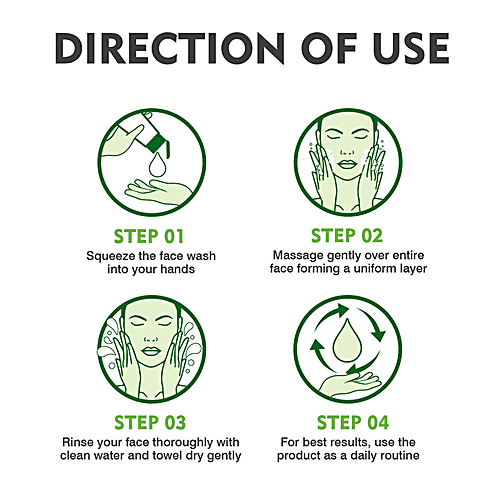 DIRECTION OF USE

STEP 01
Squeeze the face wash into your hands

STEP 02
Massage gently over entire face forming a uniform layer

STEP 03
Rinse your face thoroughly with clean water and towel dry gently

STEP 04
For best results, use the product as a daily routine