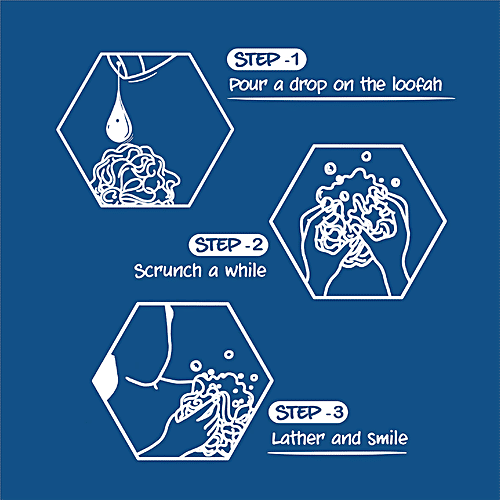 STEP -1
Pour a drop on the loofah

STEP -2
Scrunch a while

STEP -3
Lather and smile